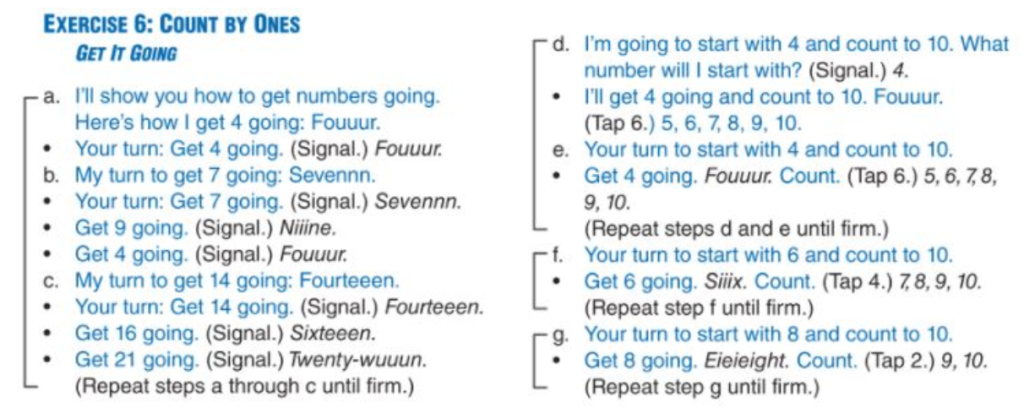 EXERCISE 6: COUNT BY ONES
GET IT GOING

a. I'll show you how to get numbers going. Here's how I get 4 going: Fouuur.
• Your turn: Get 4 going. (Signal.) Fouuur.
b. My turn to get 7 going: Sevennn.
• Your turn: Get 7 going. (Signal.) Sevennn.
• Get 9 going. (Signal.) Niiine.
• Get 4 going. (Signal.) Fouuur.
c. My turn to get 14 going: Fourteeen.
• Your turn: Get 14 going. (Signal.) Fourteeen.
• Get 16 going. (Signal.) Sixteeen.
• Get 21 going. (Signal.) Twenty-wuuun.
(Repeat steps a through c until firm.)

d. I'm going to start with 4 and count to 10. What number will I start with? (Signal.) 4.
• I'll get 4 going and count to 10. Fouuur. (Tap 6.) 5, 6, 7, 8, 9, 10.
e. Your turn to start with 4 and count to 10.
• Get 4 going. Fouuur. Count. (Tap 6.) 5, 6, 7, 8, 9, 10.
(Repeat steps d and e until firm.)
f. Your turn to start with 6 and count to 10.
• Get 6 going. Siiix. Count. (Tap 4.) 7, 8, 9, 10.
(Repeat step f until firm.)
g. Your turn to start with 8 and count to 10.
• Get 8 going. Eieieight. Count. (Tap 2.) 9, 10.
(Repeat step g until firm.)