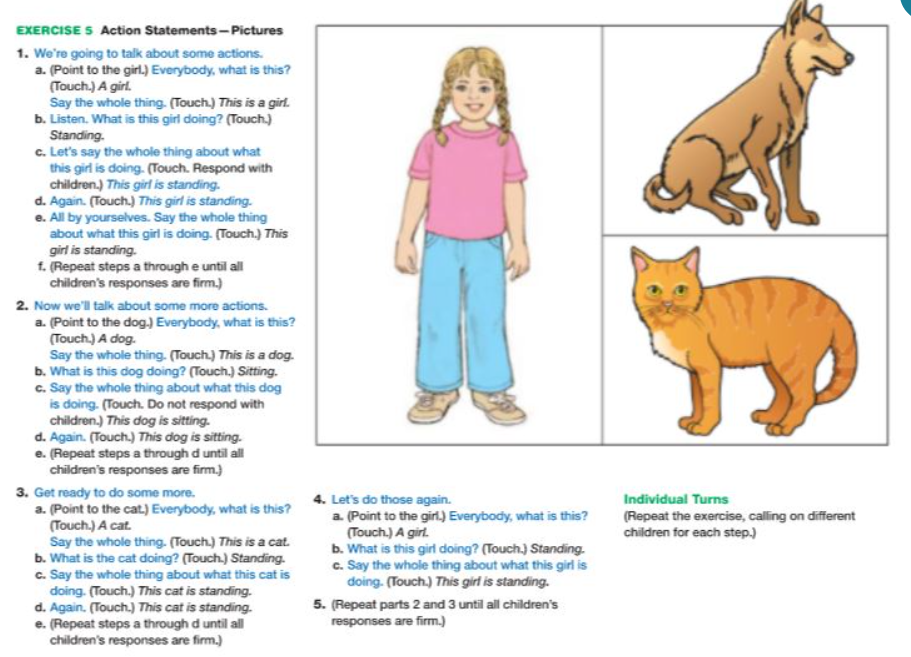 EXERCISE 5 Action Statements—Pictures

1. We're going to talk about some actions.
a. (Point to the girl.) Everybody, what is this? (Touch.) A girl.
Say the whole thing. (Touch.) This is a girl.
b. Listen. What is this girl doing? (Touch.) Standing.
c. Let's say the whole thing about what this girl is doing. (Touch. Respond with children.) This girl is standing.
d. Again. (Touch.) This girl is standing.
e. All by yourselves. Say the whole thing about what this girl is doing. (Touch.) This girl is standing.
f. (Repeat steps a through e until all children's responses are firm.)

2. Now we'll talk about some more actions.
a. (Point to the dog.) Everybody, what is this? (Touch.) A dog.
Say the whole thing. (Touch.) This is a dog.
b. What is this dog doing? (Touch.) Sitting.
c. Say the whole thing about what this dog is doing. (Touch. Do not respond with children.) This dog is sitting.
d. Again. (Touch.) This dog is sitting.
e. (Repeat steps a through d until all children's responses are firm.)

3. Get ready to do some more.
a. (Point to the cat.) Everybody, what is this? (Touch.) A cat.
Say the whole thing. (Touch.) This is a cat.
b. What is the cat doing? (Touch.) Standing.
c. Say the whole thing about what this cat is doing. (Touch.) This cat is standing.
d. Again. (Touch.) This cat is standing.
e. (Repeat steps a through d until all children's responses are firm.)

4. Let's do those again.
a. (Point to the girl.) Everybody, what is this? (Touch.) A girl.
b. What is this girl doing? (Touch.) Standing.
c. Say the whole thing about what this girl is doing. (Touch.) This girl is standing.

5. (Repeat parts 2 and 3 until all children's responses are firm.)

Individual Turns
(Repeat the exercise, calling on different children for each step.)