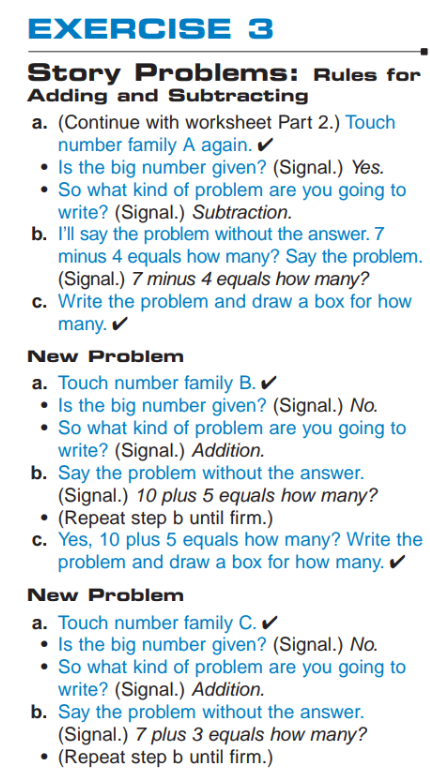 EXERCISE 3

Story Problems: Rules for Adding and Subtracting

a. (Continue with worksheet Part 2.) Touch number family A again. ✔
• Is the big number given? (Signal.) Yes.
• So what kind of problem are you going to write? (Signal.) Subtraction.
b. I'll say the problem without the answer. 7 minus 4 equals how many? Say the problem. (Signal.) 7 minus 4 equals how many?
c. Write the problem and draw a box for how many. ✔

New Problem

a. Touch number family B. ✔
• Is the big number given? (Signal.) No.
• So what kind of problem are you going to write? (Signal.) Addition.
b. Say the problem without the answer. (Signal.) 10 plus 5 equals how many?
• (Repeat step b until firm.)
c. Yes, 10 plus 5 equals how many? Write the problem and draw a box for how many. ✔

New Problem

a. Touch number family C. ✔
• Is the big number given? (Signal.) No.
• So what kind of problem are you going to write? (Signal.) Addition.
b. Say the problem without the answer. (Signal.) 7 plus 3 equals how many?
• (Repeat step b until firm.)