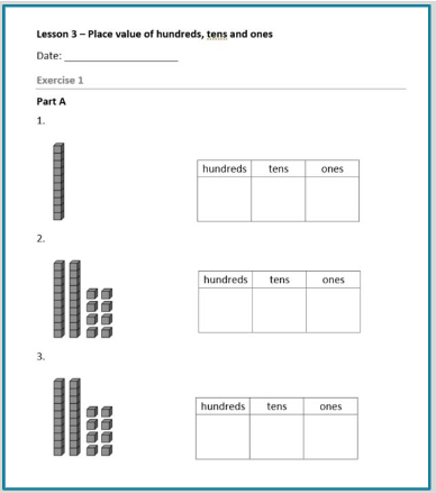 Lesson 3 – Place value of hundreds, tens and ones

Date: ____________________

Exercise 1

Part A

1.

| hundreds | tens | ones |
|---|---|---|
| | | |

2.

| hundreds | tens | ones |
|---|---|---|
| | | |

3.

| hundreds | tens | ones |
|---|---|---|
| | | |